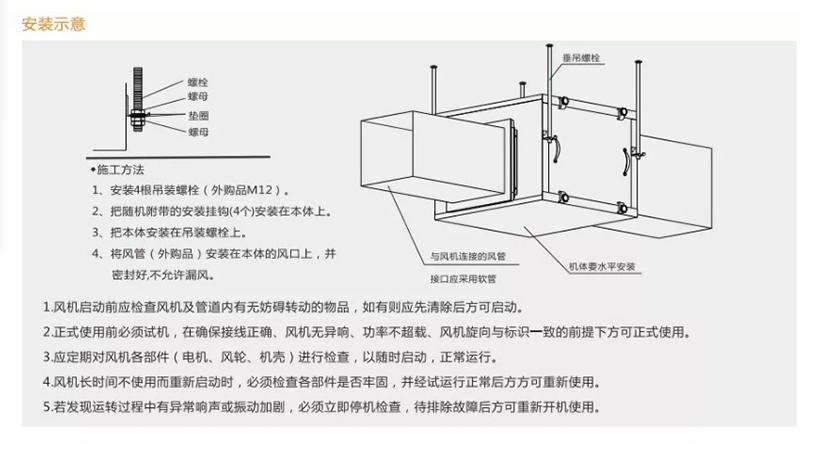 安装示意

螺栓
螺母
垫圈
螺母

◆施工方法
1、安装4根吊装螺栓（外购品M12）。
2、把随机附带的安装挂钩(4个)安装在本体上。
3、把本体安装在吊装螺栓上。
4、将风管（外购品）安装在本体的风口上，并密封好，不允许漏风。

垂吊螺栓
与风机连接的风管
接口应采用软管
机体要水平安装

1.风机启动前应检查风机及管道内有无妨碍转动的物品，如有则应先清除后方可启动。
2.正式使用前必须试机，在确保接线正确、风机无异响、功率不超载、风机旋向与标识一致的前提下方可正式使用。
3.应定期对风机各部件（电机、风轮、机壳）进行检查，以随时启动，正常运行。
4.风机长时间不使用而重新启动时，必须检查各部件是否牢固，并经试运行正常后方方可重新使用。
5.若发现运转过程中有异常响声或振动加剧，必须立即停机检查，待排除故障后方可重新开机使用。